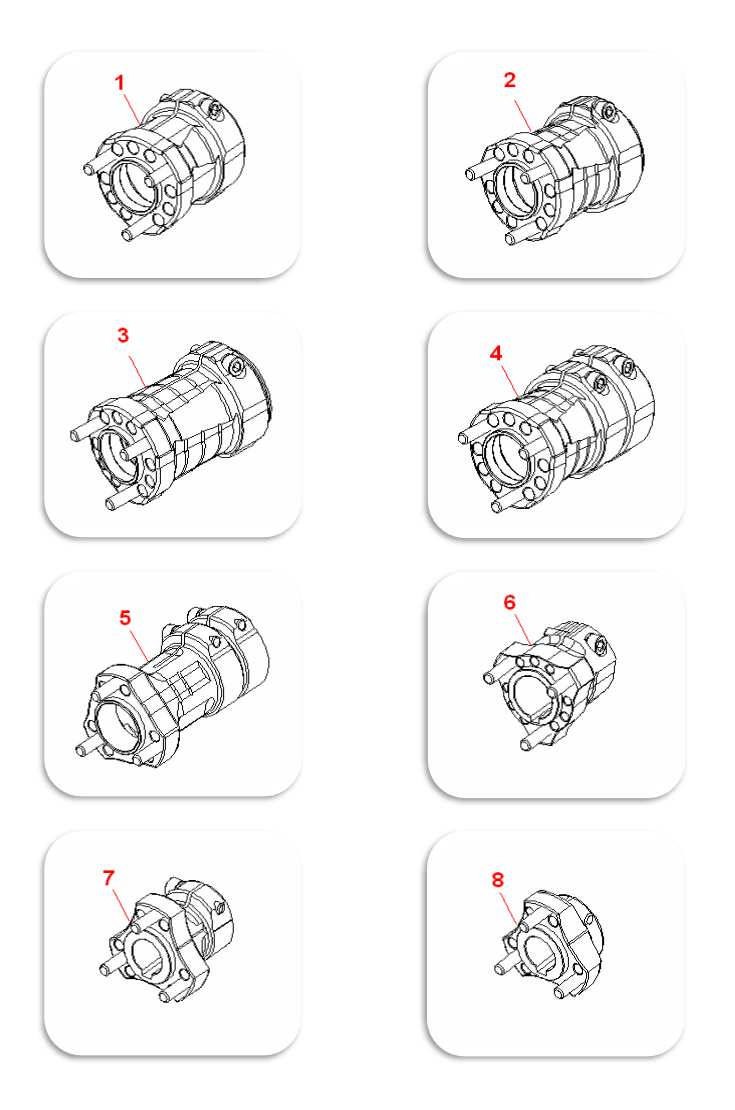 1

2

3

4

5

6

7

8