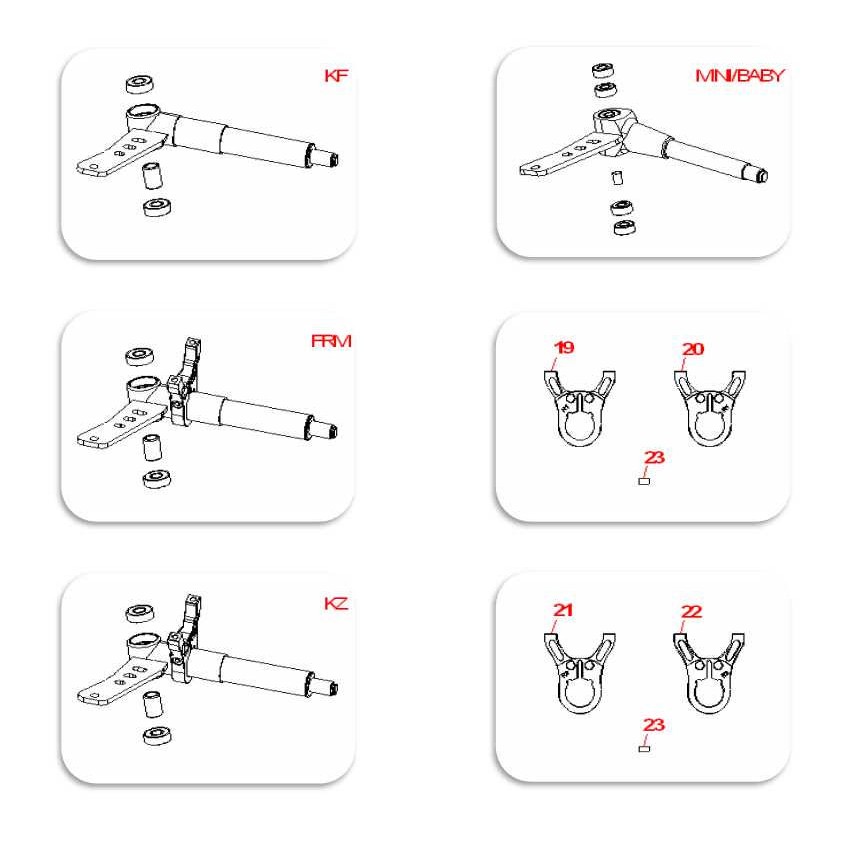 KF

MINI/BABY

FRM

19

20

23

KZ

21

22

23