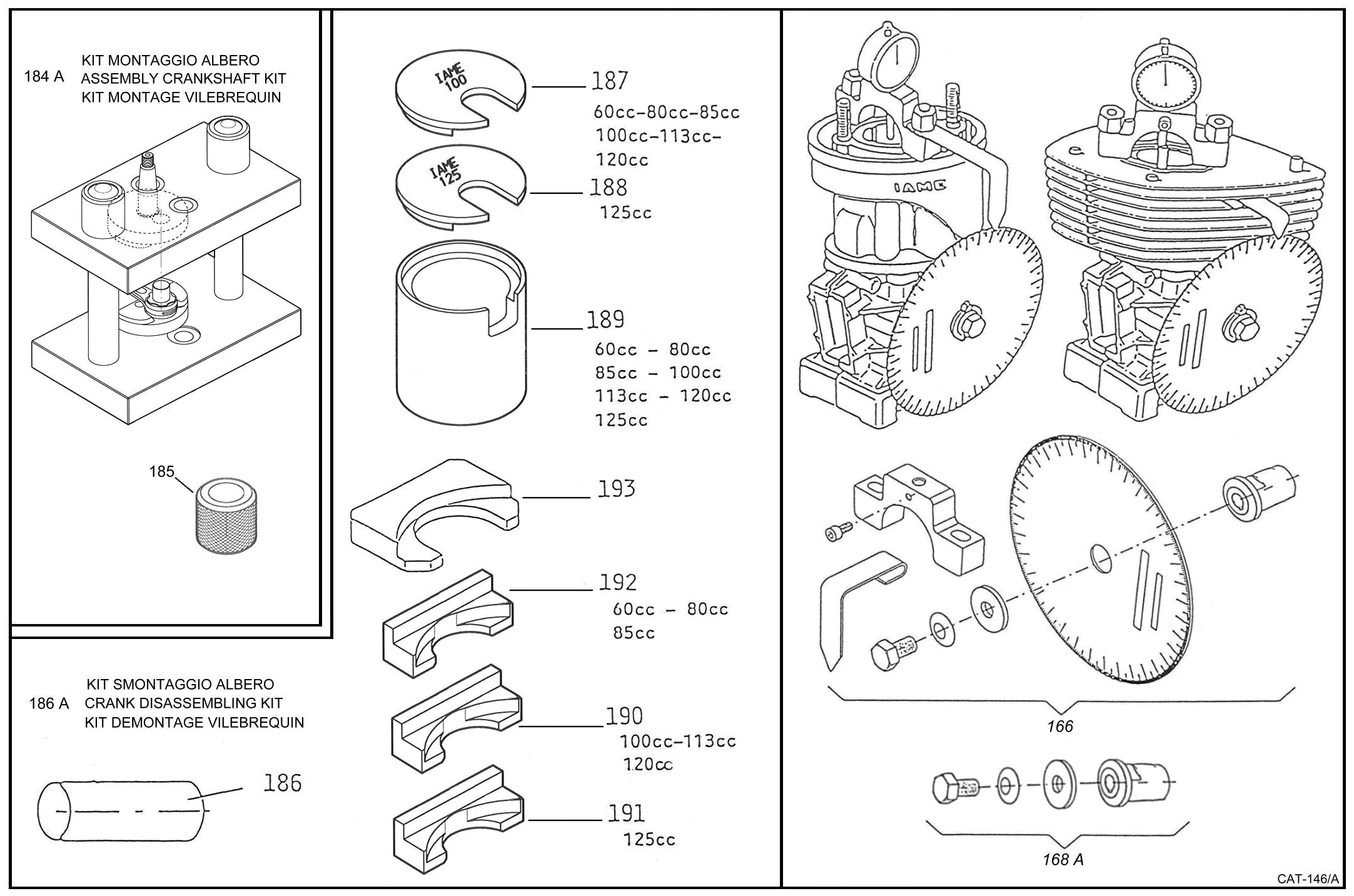 184 A KIT MONTAGGIO ALBERO
ASSEMBLY CRANKSHAFT KIT
KIT MONTAGE VILEBREQUIN

185

186 A KIT SMONTAGGIO ALBERO
CRANK DISASSEMBLING KIT
KIT DEMONTAGE VILEBREQUIN

186

IAME 100

187
60cc-80cc-85cc
100cc-113cc-
120cc

IAME 125

188
125cc

189
60cc - 80cc
85cc - 100cc
113cc - 120cc
125cc

193

192
60cc - 80cc
85cc

190
100cc-113cc
120cc

191
125cc

IAME

166

168 A

CAT-146/A