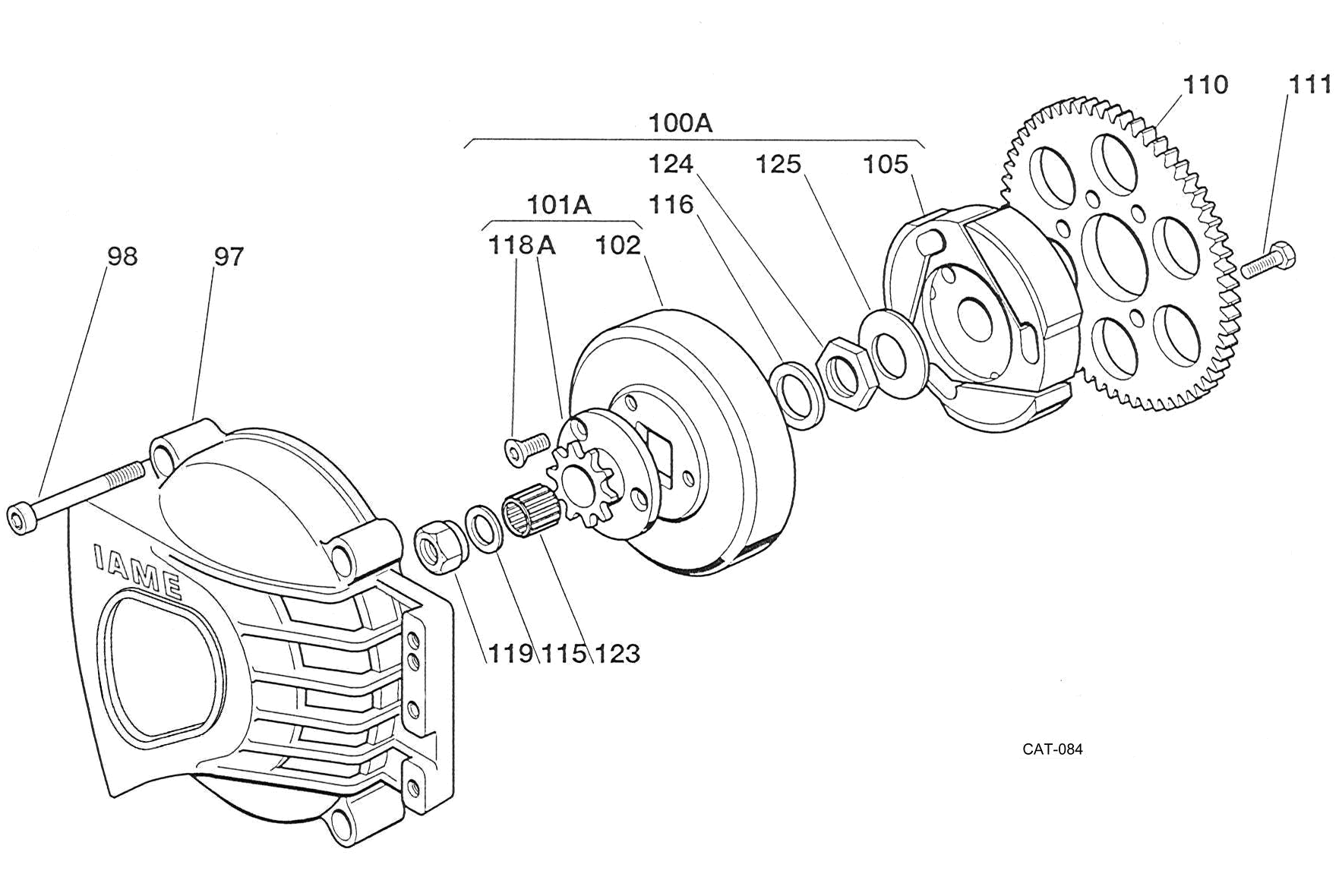 110
111
100A
124
125
105
101A
116
118A
102
98
97
IAME
119
115
123
CAT-084